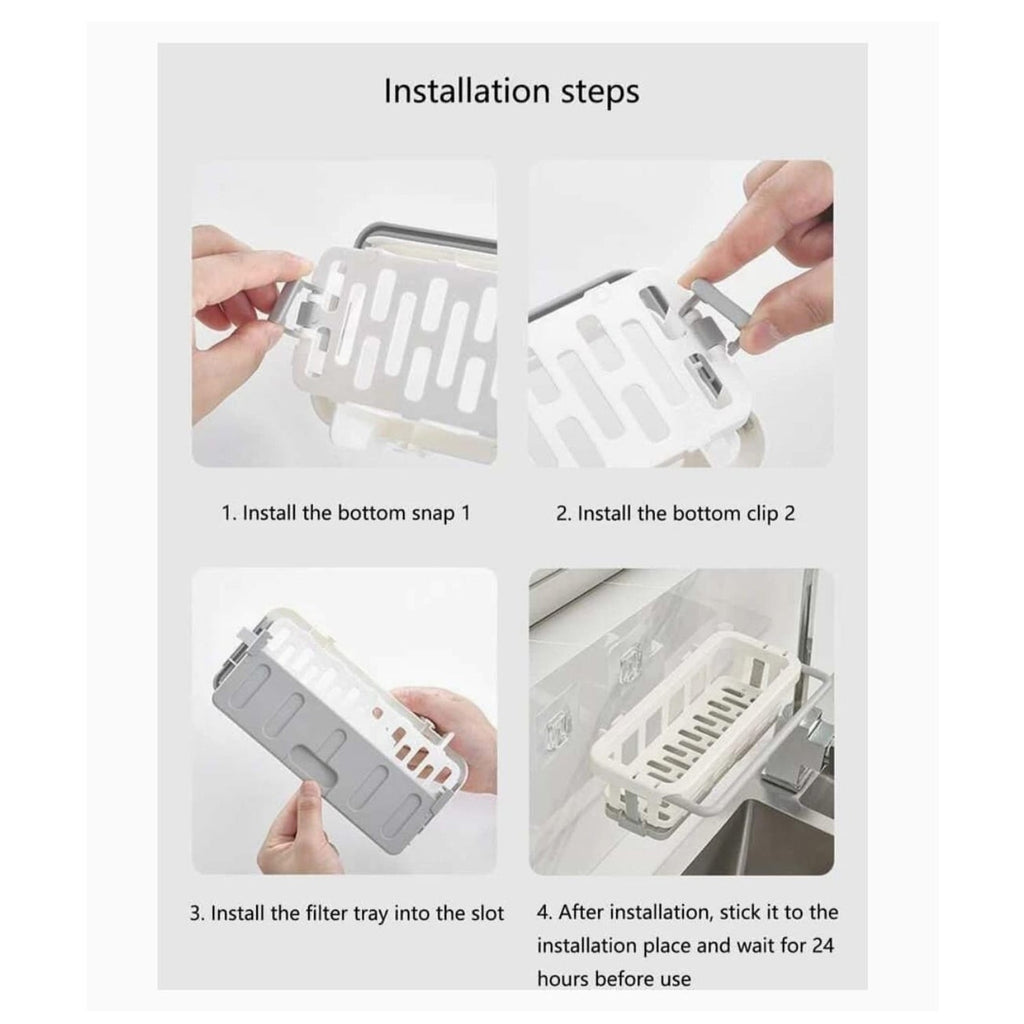 Installation steps

1. Install the bottom snap 1

2. Install the bottom clip 2

3. Install the filter tray into the slot

4. After installation, stick it to the installation place and wait for 24 hours before use